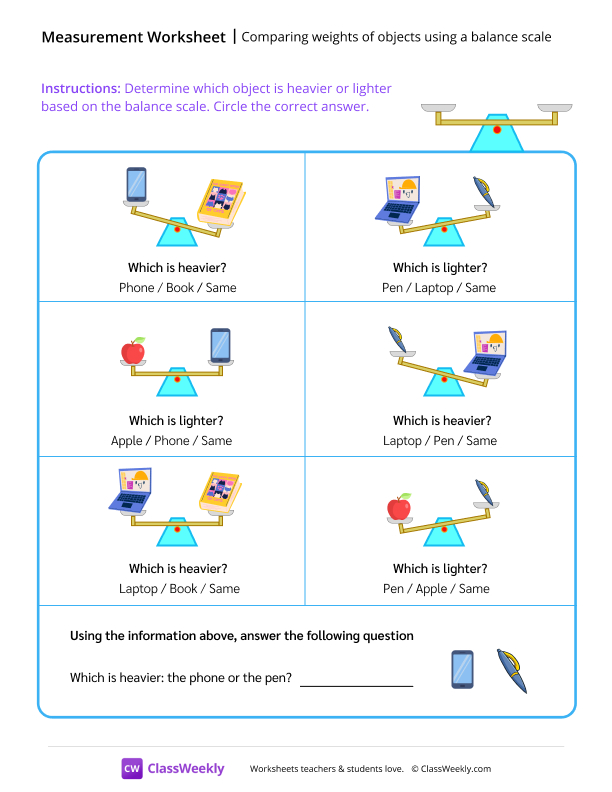 Measurement Worksheet | Comparing weights of objects using a balance scale

Instructions: Determine which object is heavier or lighter based on the balance scale. Circle the correct answer.

Which is heavier?
Phone / Book / Same

Which is lighter?
Pen / Laptop / Same

Which is lighter?
Apple / Phone / Same

Which is heavier?
Laptop / Pen / Same

Which is heavier?
Laptop / Book / Same

Which is lighter?
Pen / Apple / Same

Using the information above, answer the following question

Which is heavier: the phone or the pen? ________________

CW ClassWeekly Worksheets teachers & students love. © ClassWeekly.com