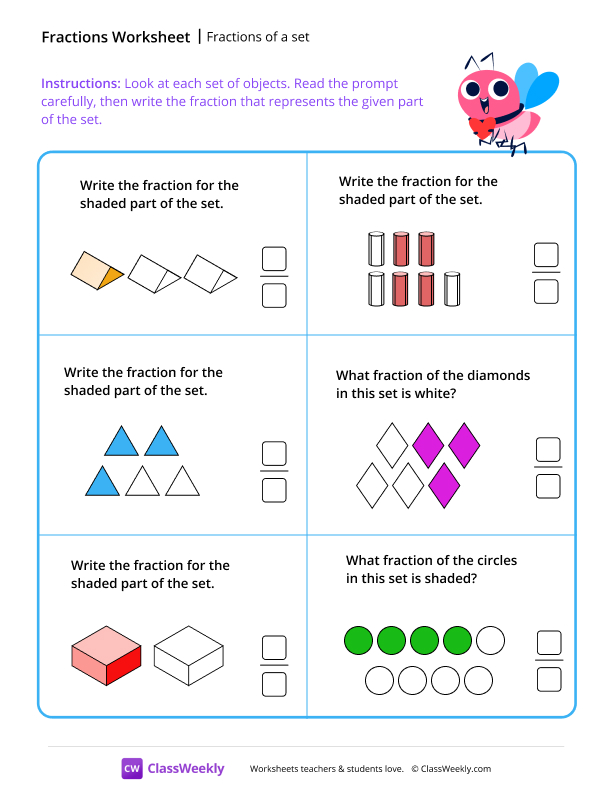 Fractions Worksheet | Fractions of a set

Instructions: Look at each set of objects. Read the prompt carefully, then write the fraction that represents the given part of the set.

Write the fraction for the shaded part of the set.

Write the fraction for the shaded part of the set.

Write the fraction for the shaded part of the set.

What fraction of the diamonds in this set is white?

Write the fraction for the shaded part of the set.

What fraction of the circles in this set is shaded?

CW ClassWeekly Worksheets teachers & students love. © ClassWeekly.com