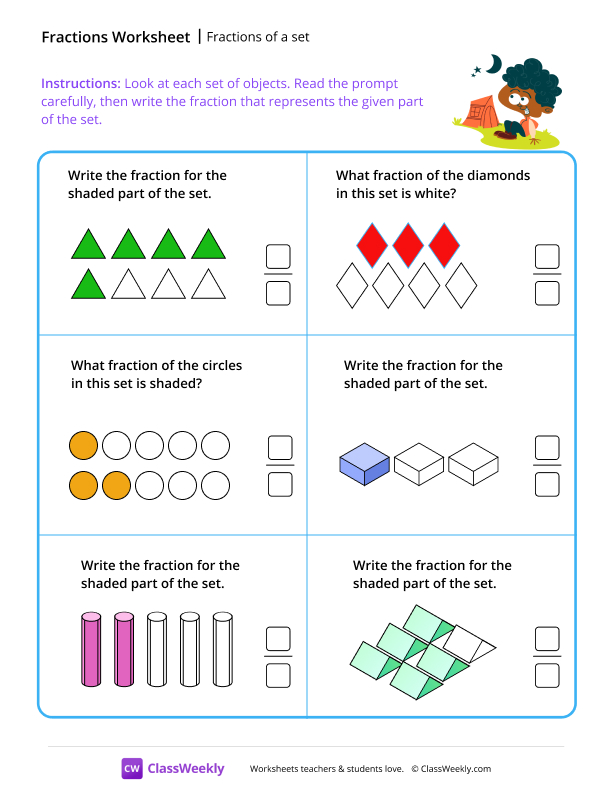 Fractions Worksheet | Fractions of a set

Instructions: Look at each set of objects. Read the prompt carefully, then write the fraction that represents the given part of the set.

Write the fraction for the shaded part of the set.

What fraction of the diamonds in this set is white?

What fraction of the circles in this set is shaded?

Write the fraction for the shaded part of the set.

Write the fraction for the shaded part of the set.

Write the fraction for the shaded part of the set.

CW ClassWeekly Worksheets teachers & students love. © ClassWeekly.com