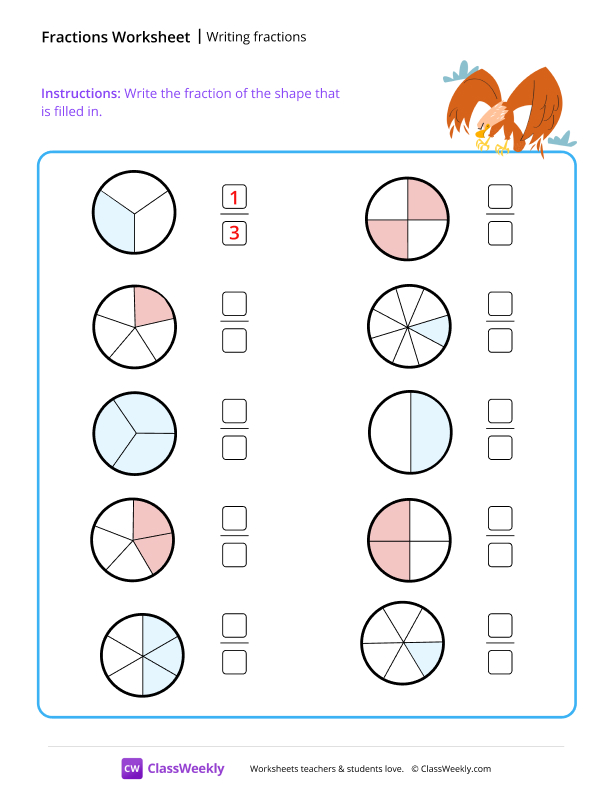 Fractions Worksheet | Writing fractions

Instructions: Write the fraction of the shape that is filled in.

$\frac{1}{3}$

CW ClassWeekly

Worksheets teachers & students love. © ClassWeekly.com