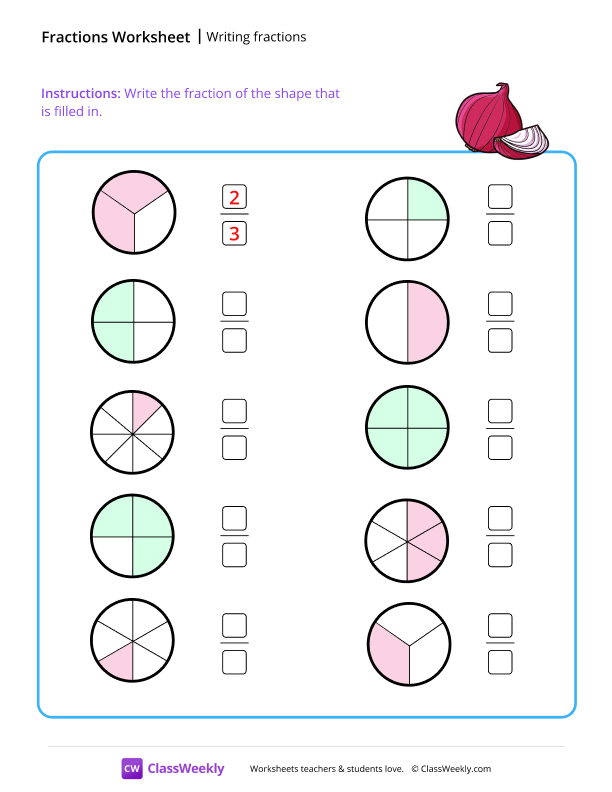 Fractions Worksheet | Writing fractions

Instructions: Write the fraction of the shape that is filled in.

$\frac{2}{3}$

CW ClassWeekly

Worksheets teachers & students love. © ClassWeekly.com