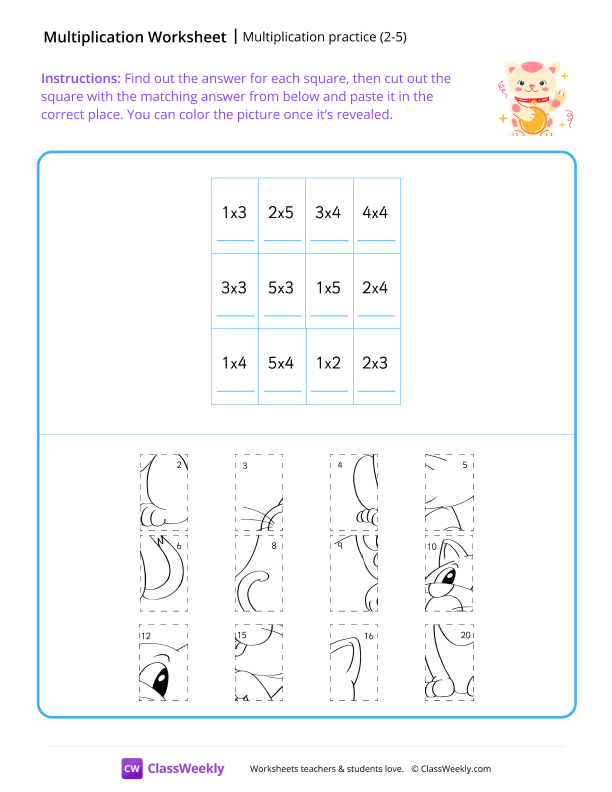 Multiplication Worksheet | Multiplication practice (2-5)

Instructions: Find out the answer for each square, then cut out the square with the matching answer from below and paste it in the correct place. You can color the picture once it's revealed.

| 1x3 | 2x5 | 3x4 | 4x4 |
|---|---|---|---|
| 3x3 | 5x3 | 1x5 | 2x4 |
| 1x4 | 5x4 | 1x2 | 2x3 |

2 3 4 5

6 8 9 10

12 15 16 20

CW ClassWeekly

Worksheets teachers & students love. © ClassWeekly.com