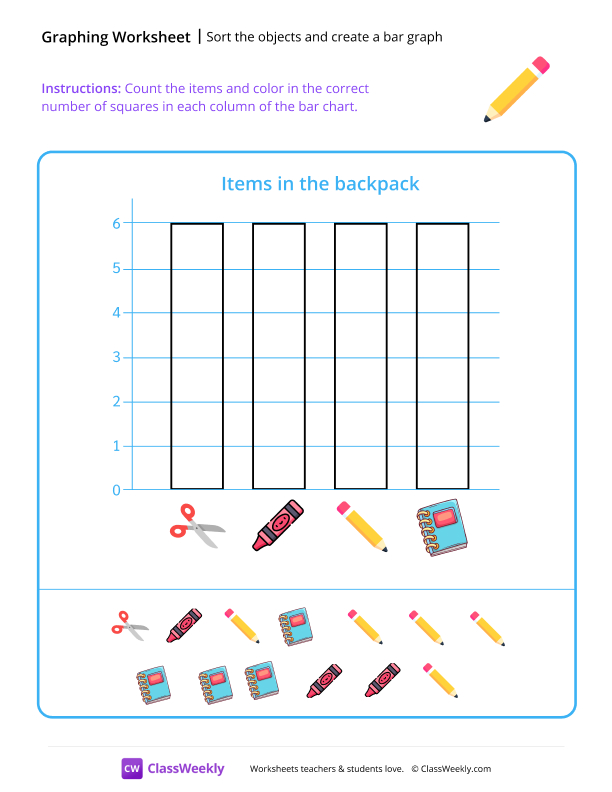 Graphing Worksheet | Sort the objects and create a bar graph

Instructions: Count the items and color in the correct number of squares in each column of the bar chart.

Items in the backpack

6
5
4
3
2
1
0

CW ClassWeekly

Worksheets teachers & students love. © ClassWeekly.com