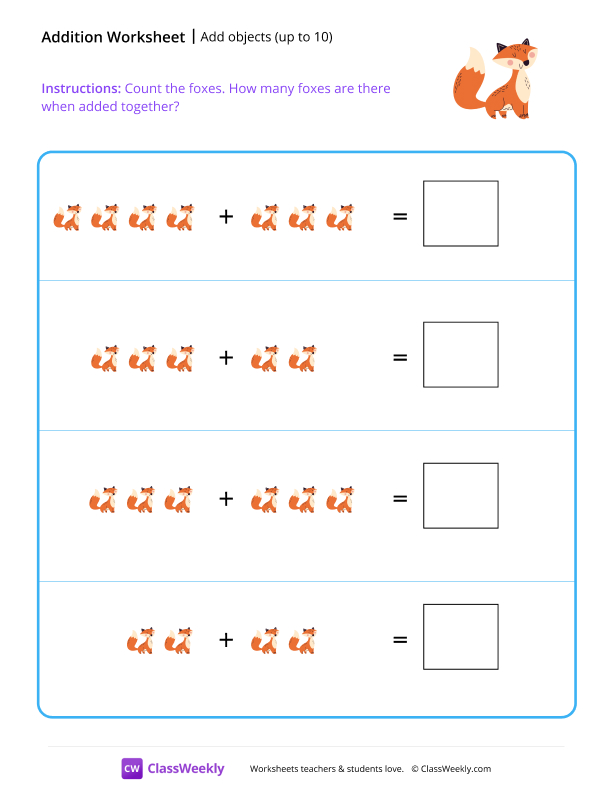 Addition Worksheet | Add objects (up to 10)

Instructions: Count the foxes. How many foxes are there when added together?

+ =

+ =

+ =

+ =

CW ClassWeekly Worksheets teachers & students love. © ClassWeekly.com