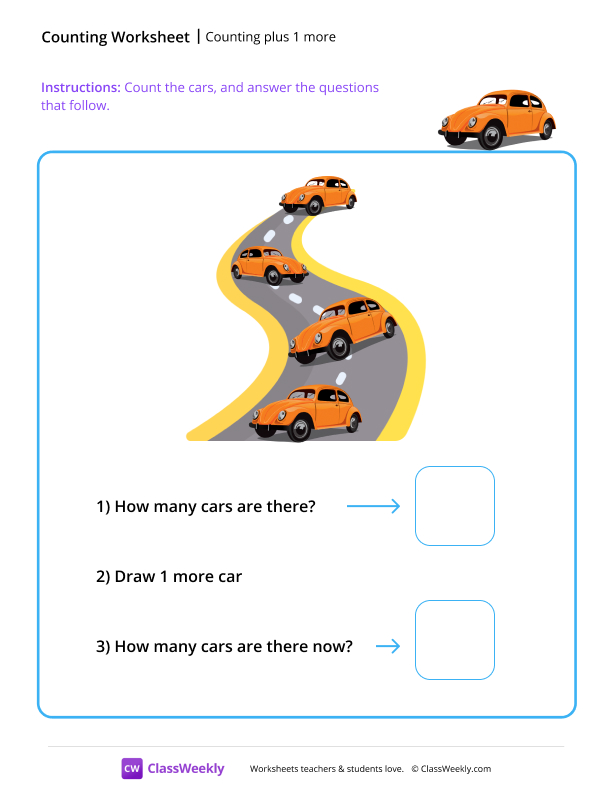 Counting Worksheet | Counting plus 1 more

Instructions: Count the cars, and answer the questions that follow.

1) How many cars are there?

2) Draw 1 more car

3) How many cars are there now?

CW ClassWeekly Worksheets teachers & students love. © ClassWeekly.com