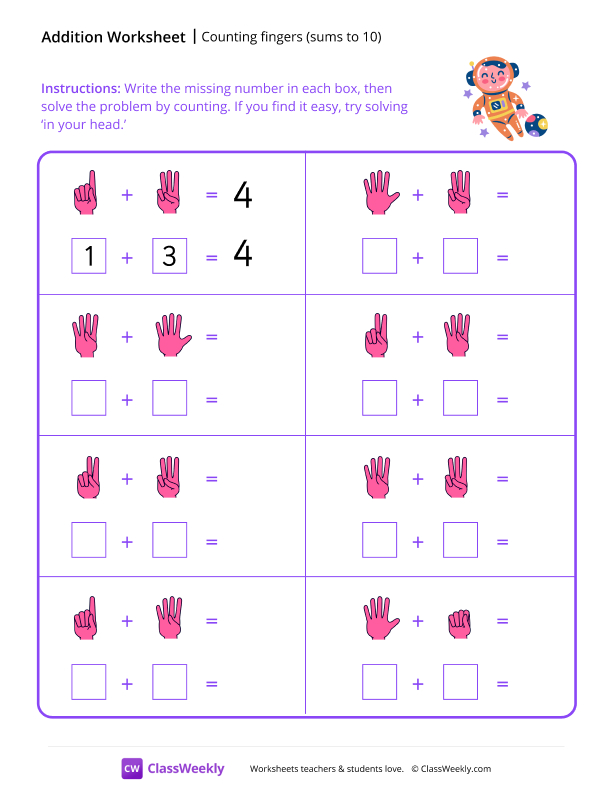 Addition Worksheet | Counting fingers (sums to 10)

Instructions: Write the missing number in each box, then solve the problem by counting. If you find it easy, try solving 'in your head.'

+ = 4

1 + 3 = 4

+ =

+ =

+ =

+ =

+ =

+ =

+ =

+ =

+ =

+ =

+ =

+ =

+ =

+ =

CW ClassWeekly

Worksheets teachers & students love. © ClassWeekly.com