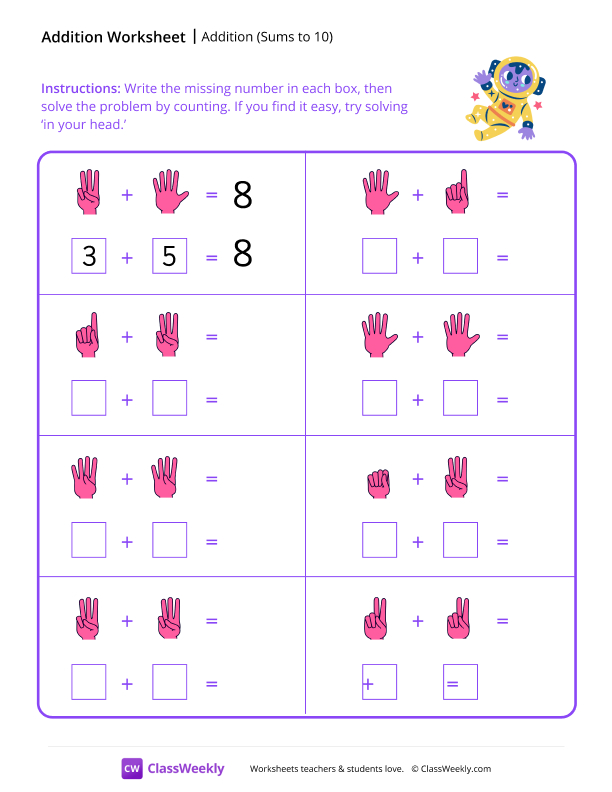 Addition Worksheet | Addition (Sums to 10)

Instructions: Write the missing number in each box, then solve the problem by counting. If you find it easy, try solving 'in your head.'

+ = 8

3 + 5 = 8

+ =

+ =

+ =

+ =

+ =

+ =

+ =

+ =

+ =

+ =

+ =

+ =

+ =

+ =

CW ClassWeekly

Worksheets teachers & students love. © ClassWeekly.com