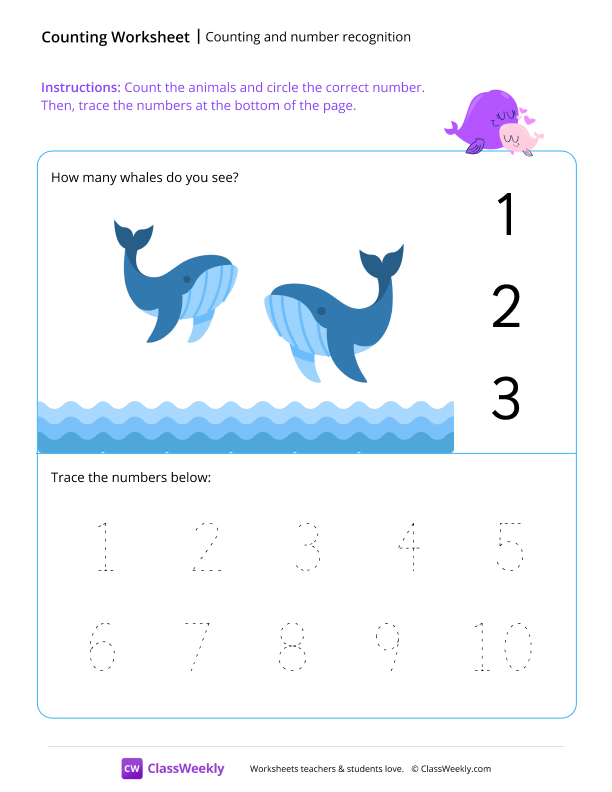 Counting Worksheet | Counting and number recognition

Instructions: Count the animals and circle the correct number. Then, trace the numbers at the bottom of the page.

How many whales do you see?

1

2

3

Trace the numbers below:

1 2 3 4 5

6 7 8 9 10

CW ClassWeekly

Worksheets teachers & students love. © ClassWeekly.com