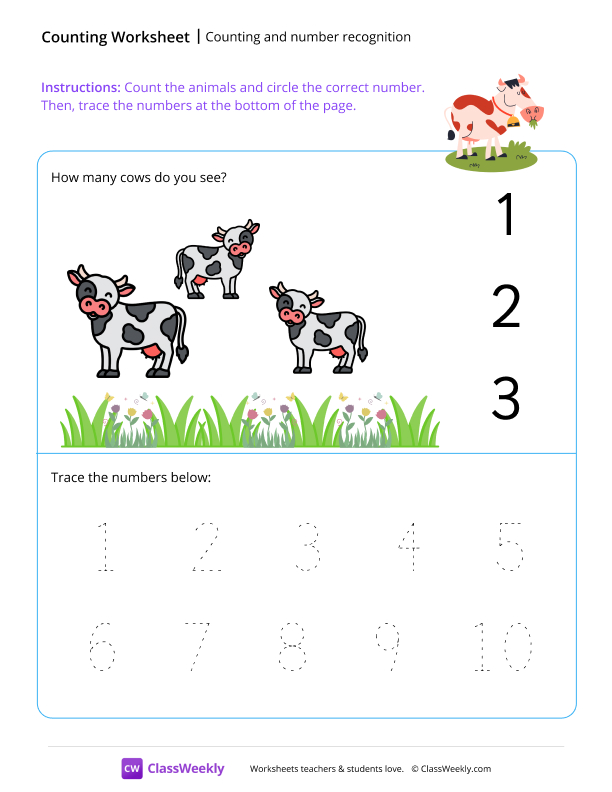 Counting Worksheet | Counting and number recognition

Instructions: Count the animals and circle the correct number. Then, trace the numbers at the bottom of the page.

How many cows do you see?

1

2

3

Trace the numbers below:

1 2 3 4 5

6 7 8 9 10

CW ClassWeekly

Worksheets teachers & students love. © ClassWeekly.com