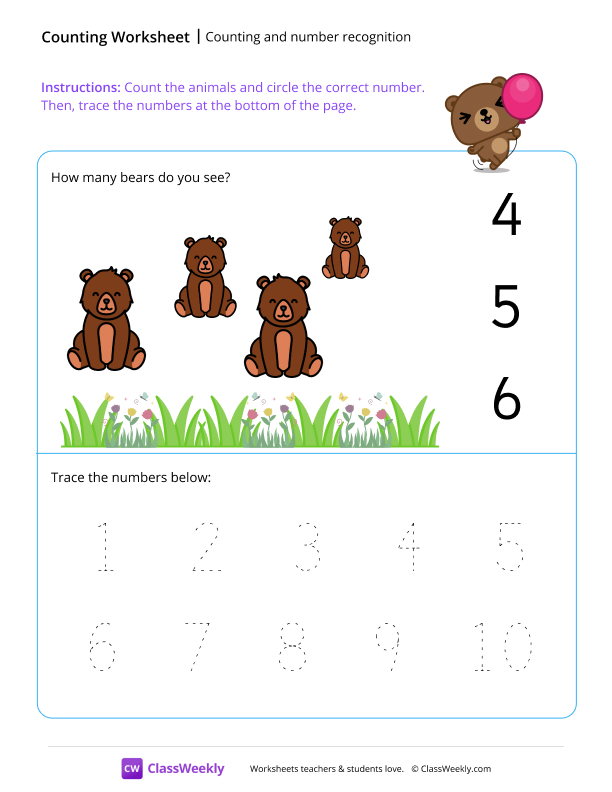 Counting Worksheet | Counting and number recognition

Instructions: Count the animals and circle the correct number. Then, trace the numbers at the bottom of the page.

How many bears do you see?

4

5

6

Trace the numbers below:

1 2 3 4 5

6 7 8 9 10

CW ClassWeekly Worksheets teachers & students love. © ClassWeekly.com