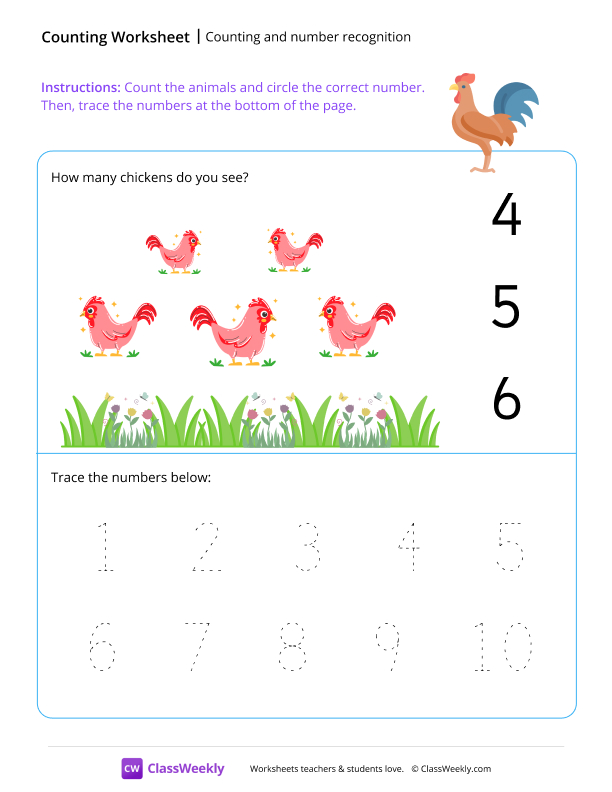 Counting Worksheet | Counting and number recognition

Instructions: Count the animals and circle the correct number. Then, trace the numbers at the bottom of the page.

How many chickens do you see?

4

5

6

Trace the numbers below:

1 2 3 4 5

6 7 8 9 10

CW ClassWeekly Worksheets teachers & students love. © ClassWeekly.com