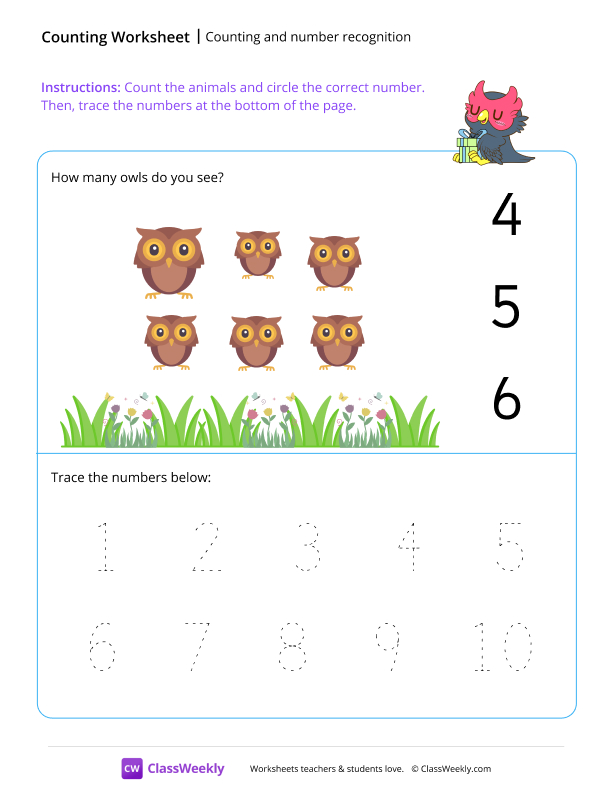 Counting Worksheet | Counting and number recognition

Instructions: Count the animals and circle the correct number. Then, trace the numbers at the bottom of the page.

How many owls do you see?

4

5

6

Trace the numbers below:

1 2 3 4 5

6 7 8 9 10

CW ClassWeekly Worksheets teachers & students love. © ClassWeekly.com