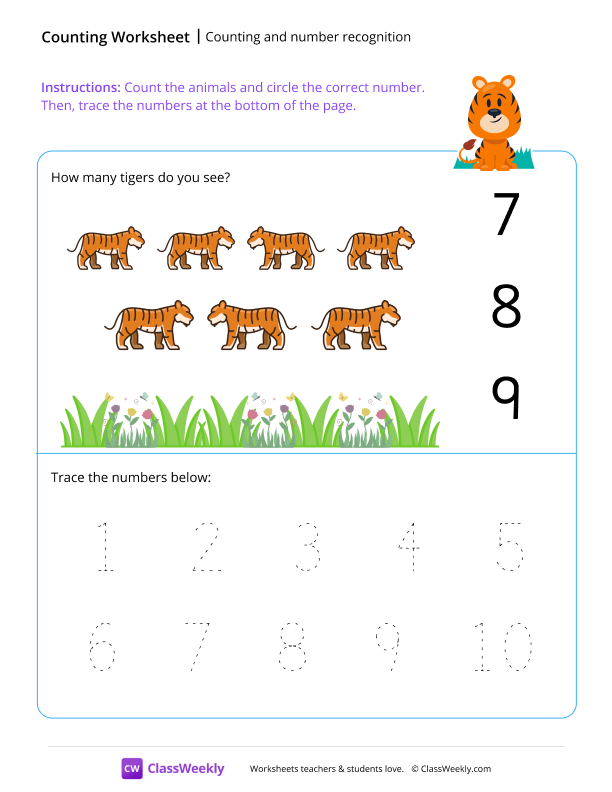 Counting Worksheet | Counting and number recognition

Instructions: Count the animals and circle the correct number. Then, trace the numbers at the bottom of the page.

How many tigers do you see?

7

8

9

Trace the numbers below:

1 2 3 4 5

6 7 8 9 10

CW ClassWeekly Worksheets teachers & students love. © ClassWeekly.com