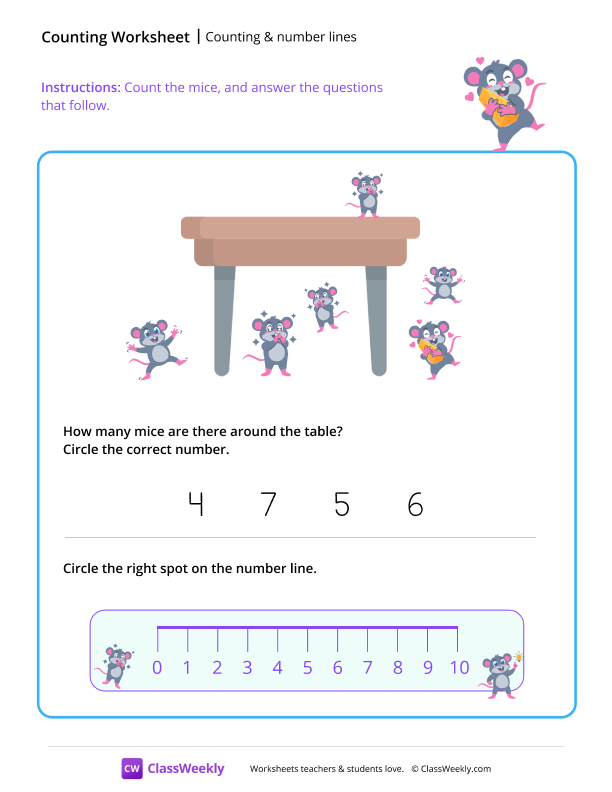 Counting Worksheet | Counting & number lines

Instructions: Count the mice, and answer the questions that follow.

How many mice are there around the table?
Circle the correct number.

4 7 5 6

Circle the right spot on the number line.

0 1 2 3 4 5 6 7 8 9 10

CW ClassWeekly Worksheets teachers & students love. © ClassWeekly.com