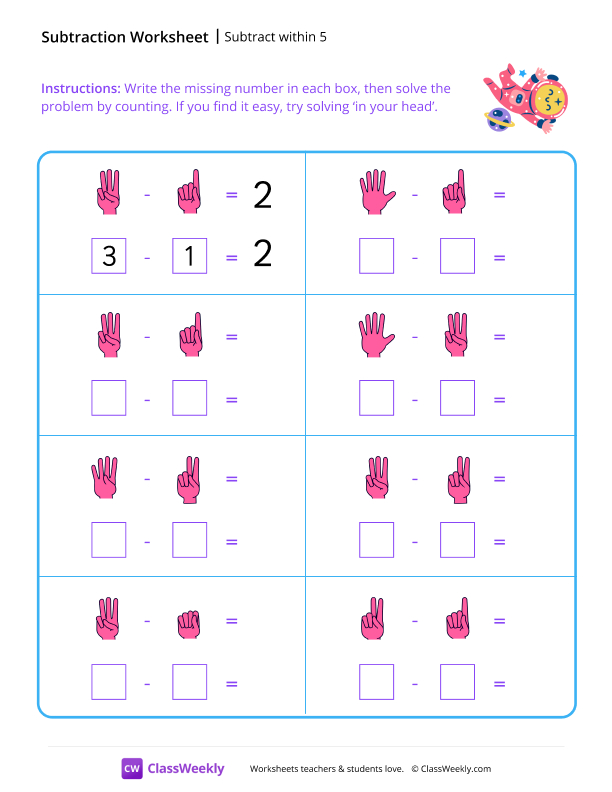 Subtraction Worksheet | Subtract within 5

Instructions: Write the missing number in each box, then solve the problem by counting. If you find it easy, try solving 'in your head'.

- = 2
3 - 1 = 2

- =
- =

- =
- =

- =
- =

- =
- =

- =
- =

- =
- =

- =
- =

CW ClassWeekly Worksheets teachers & students love. © ClassWeekly.com